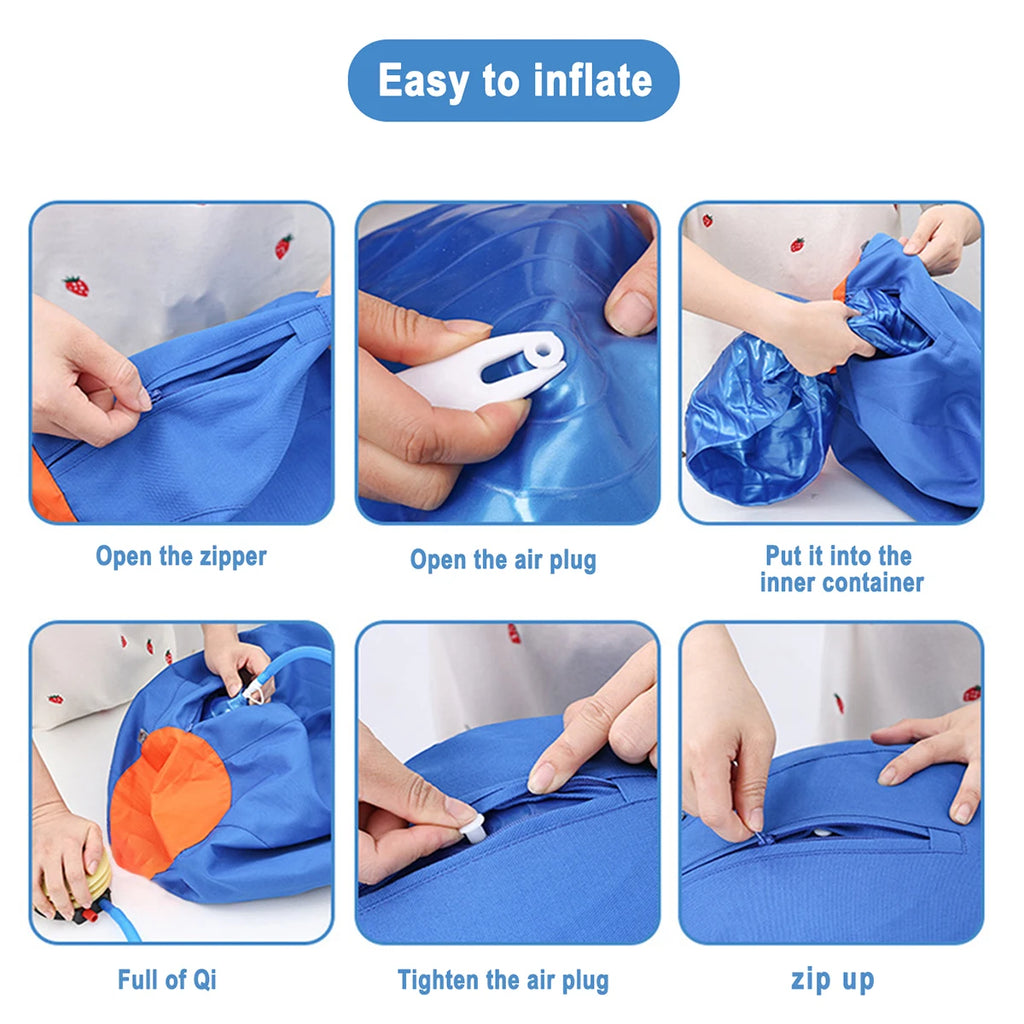 Easy to inflate

Open the zipper

Open the air plug

Put it into the inner container

Full of Qi

Tighten the air plug

zip up